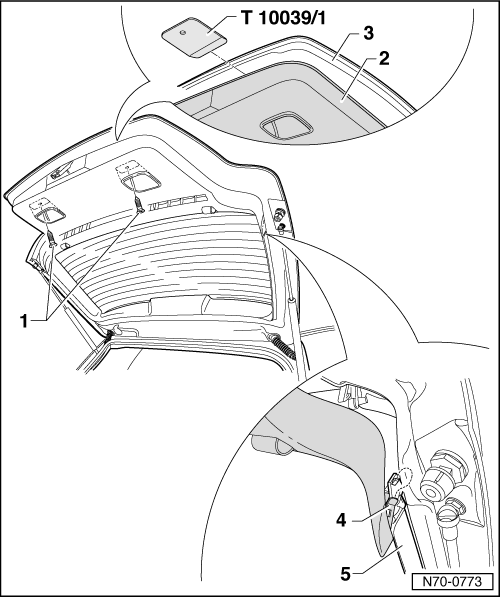 T 10039/1
3
2
1
4
5
N70-0773