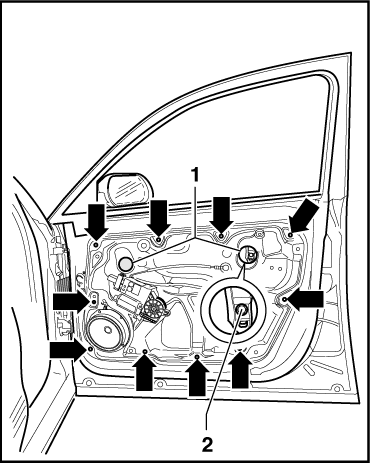 1

2