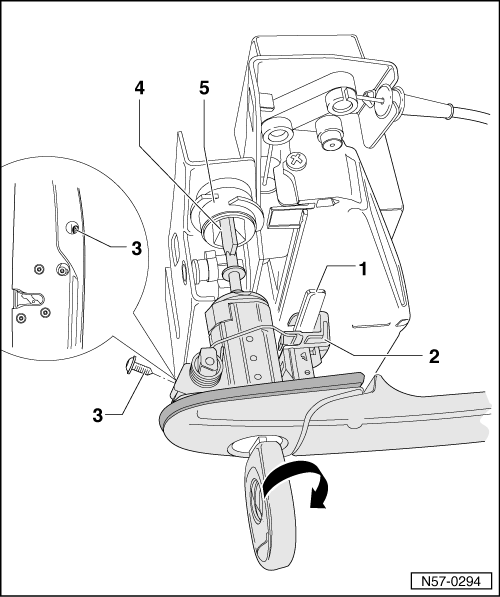 4
5
3
1
2
3
N57-0294