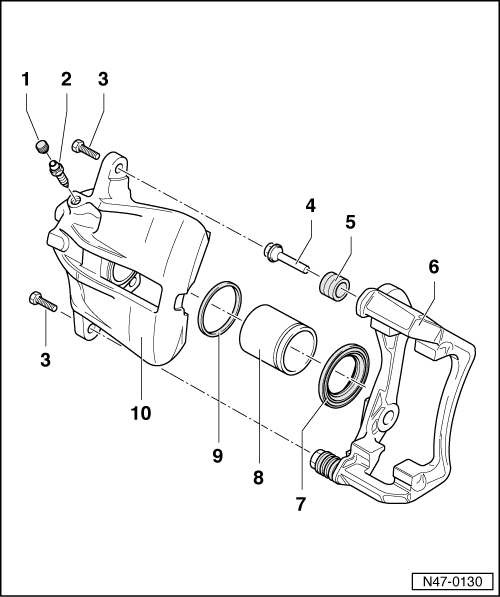 1
2
3
4
5
6
3
10
9
8
7
N47-0130