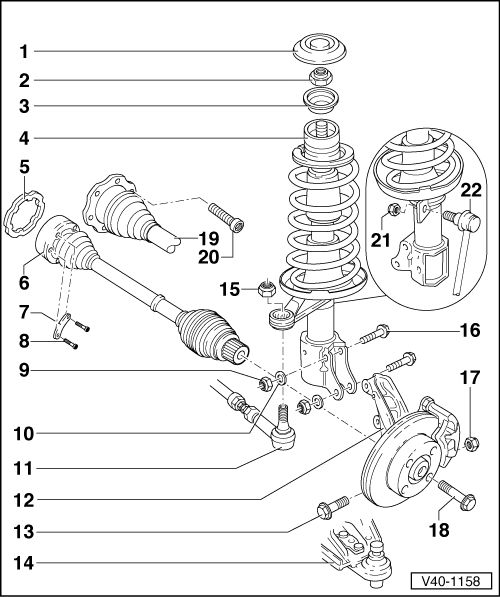 1
2
3
4
5
22
21
19
20
6
15
7
8
16
9
17
10
11
12
18
13
14
V40-1158