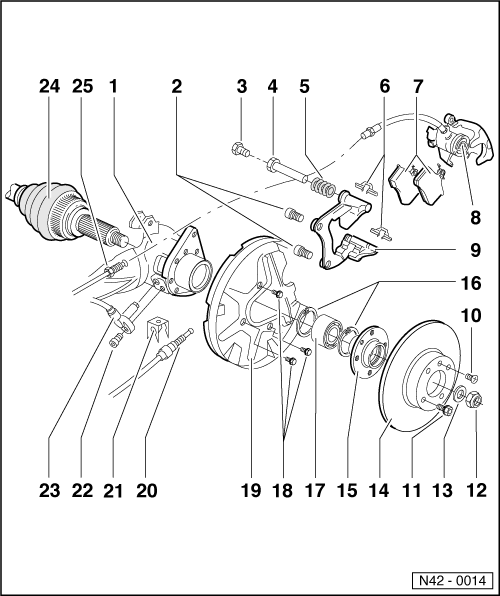 24 25 1 2 3 4 5 6 7

8

9

16

10

23 22 21 20 19 18 17 15 14 11 13 12

N42 - 0014