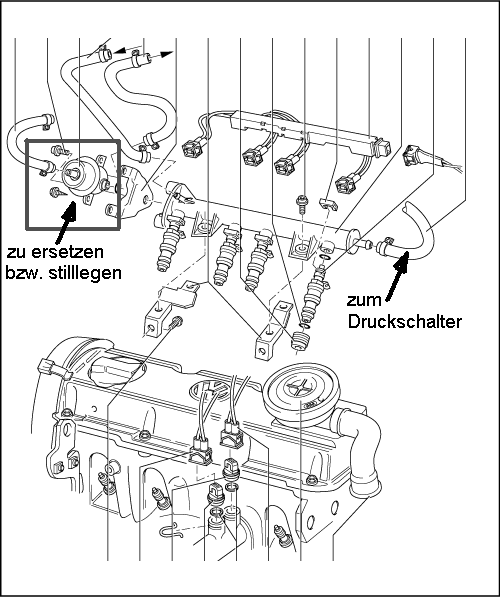 zu ersetzen bzw. stilllegen

zum Druckschalter