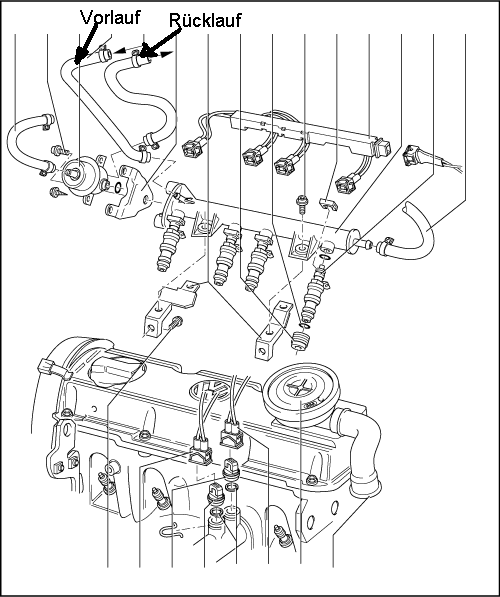 Vorlauf
Rücklauf