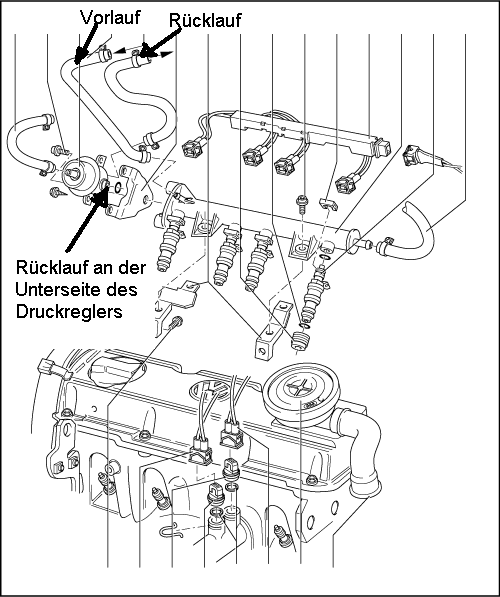 Vorlauf

Rücklauf

Rücklauf an der Unterseite des Druckreglers