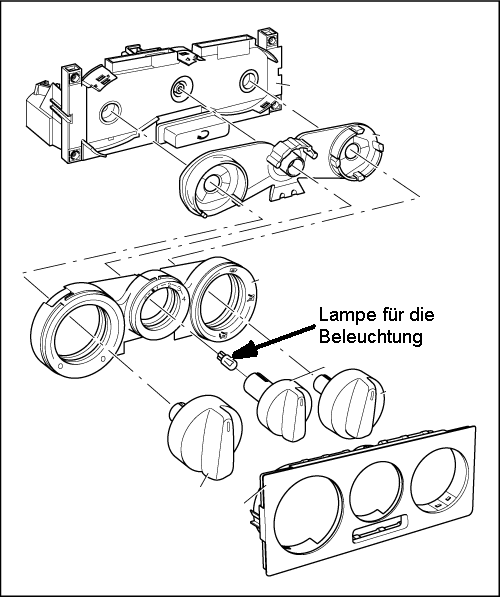 Lampe für die Beleuchtung