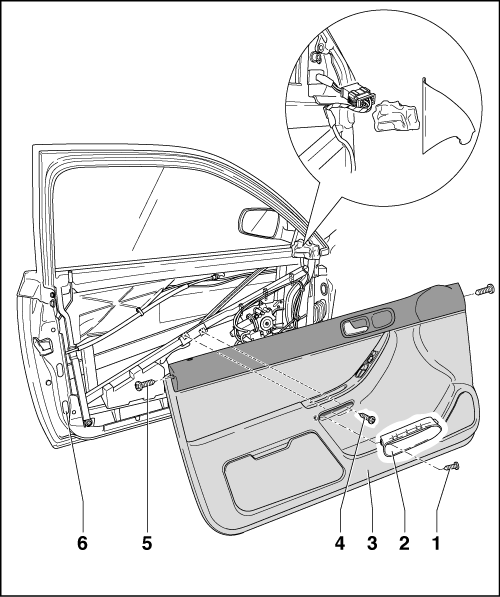 6 5 4 3 2 1