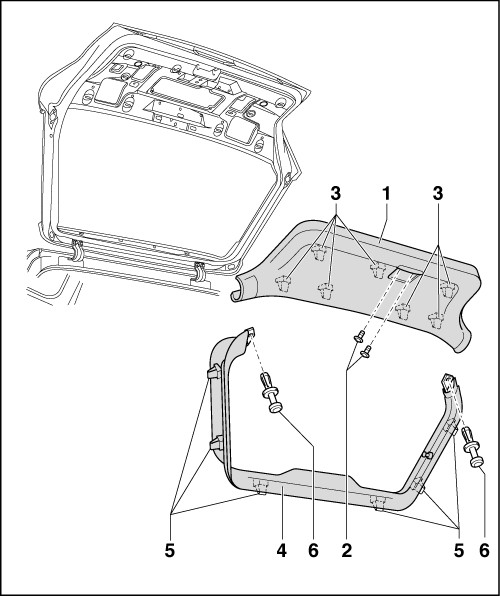 3
1
3
5
4
6
2
5
6