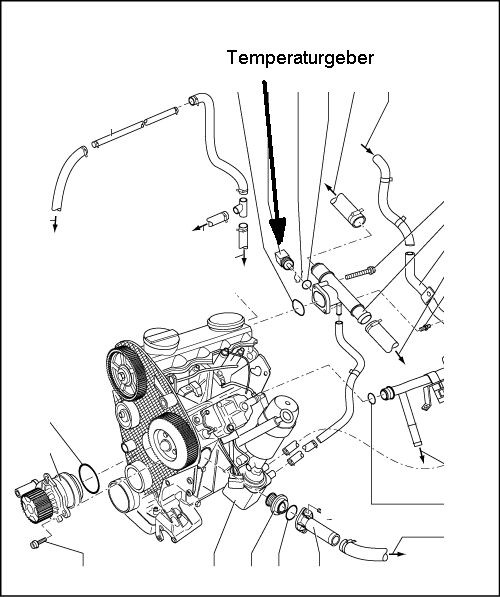 Temperaturgeber