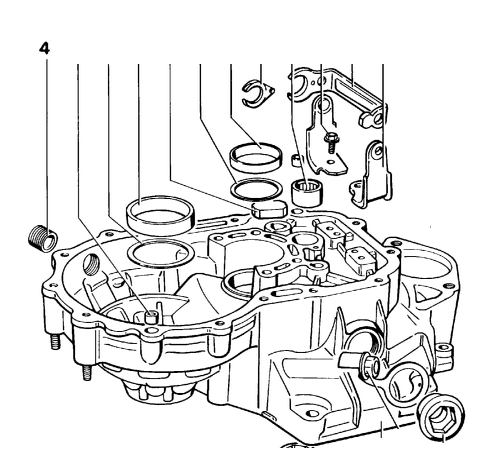 4