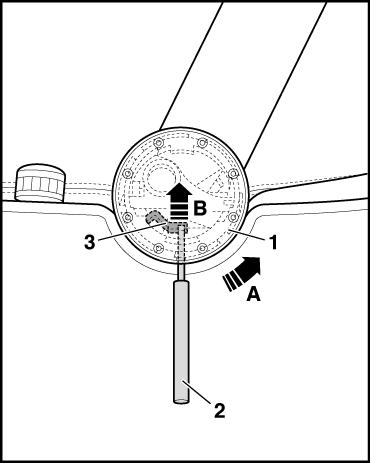 B
3
1
A
2