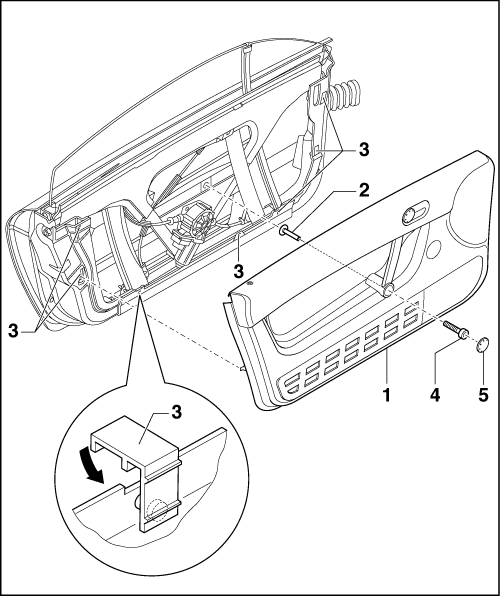 3
2
3
3
1
4
5
3