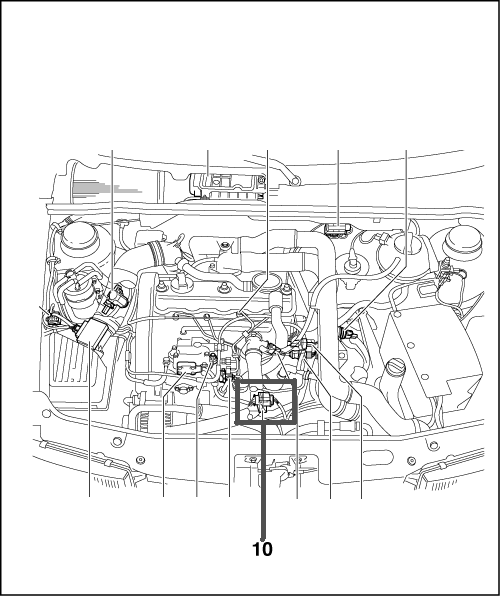 10