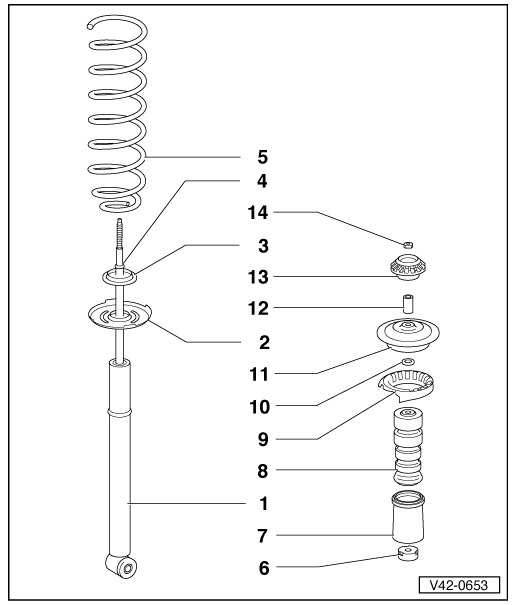 5
4
14
3
13
12
2
11
10
9
8
1
7
6
V42-0653