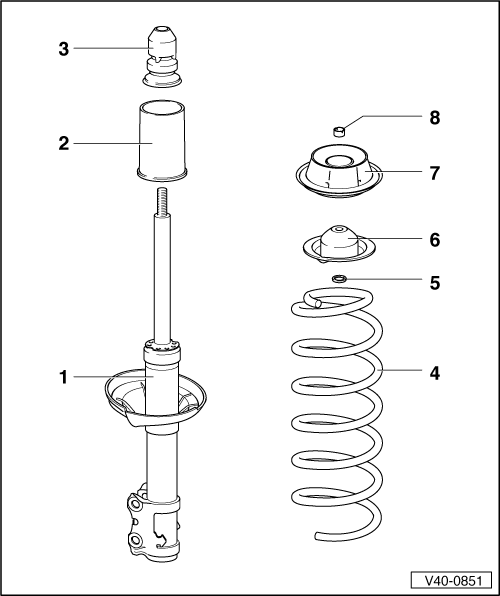 3
2
1
8
7
6
5
4
V40-0851