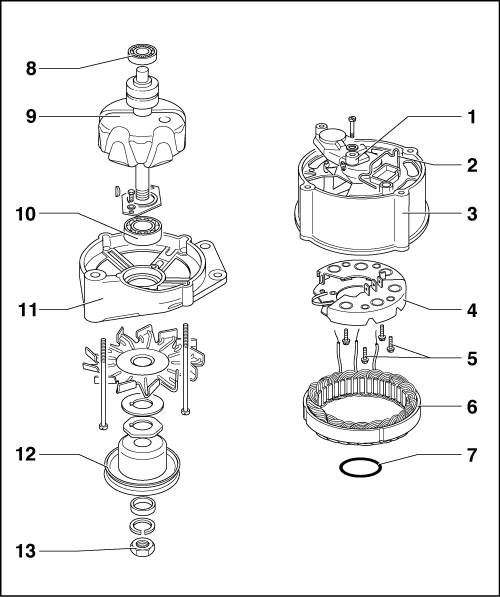 8
9
10
11
12
13
1
2
3
4
5
6
7