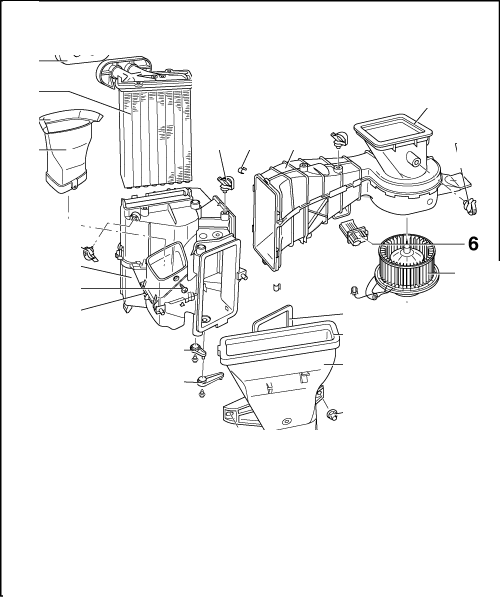 6