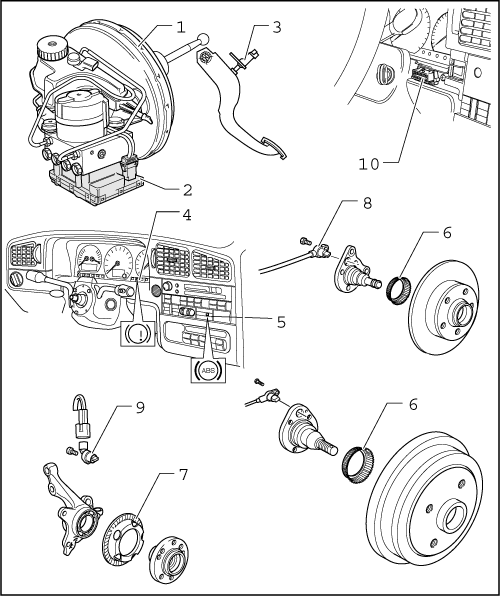 1
3
10
2
4
8
6
5
ABS
9
6
7