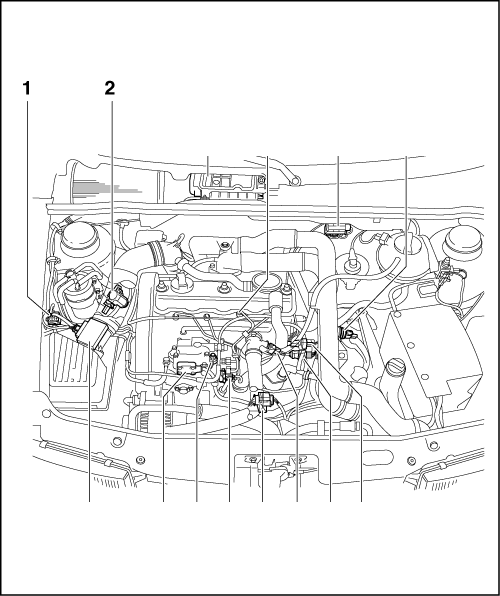 1
2