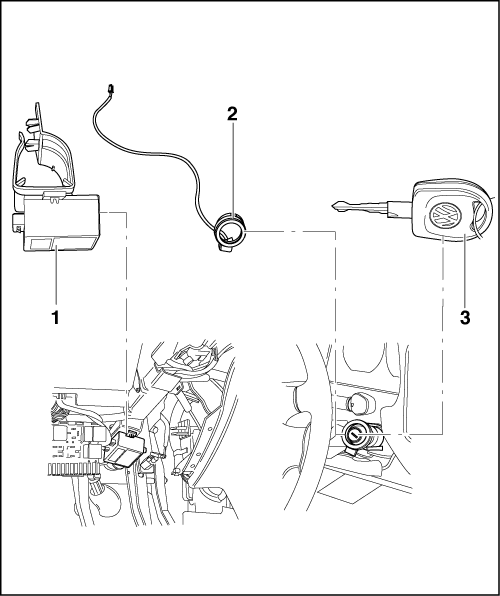 2

1

3