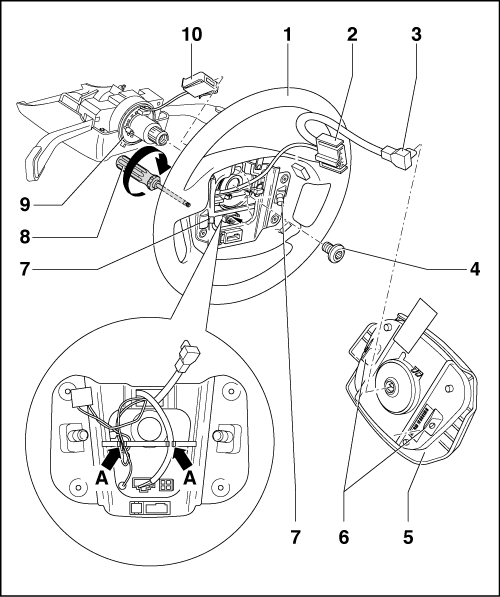 10
1
2
3
9
8
7
4
A
A
7
6
5