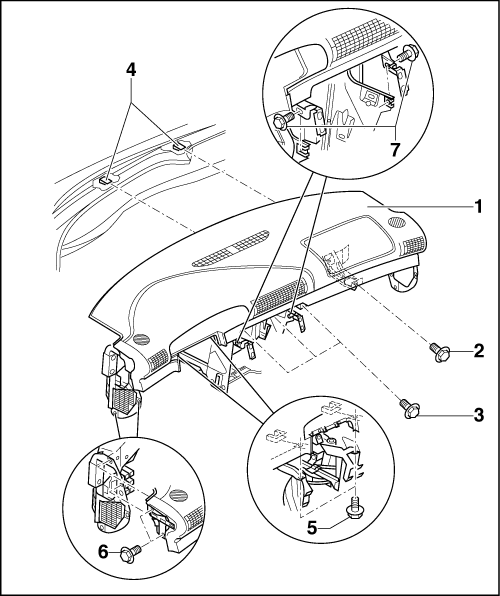 4
7
1
2
3
5
6