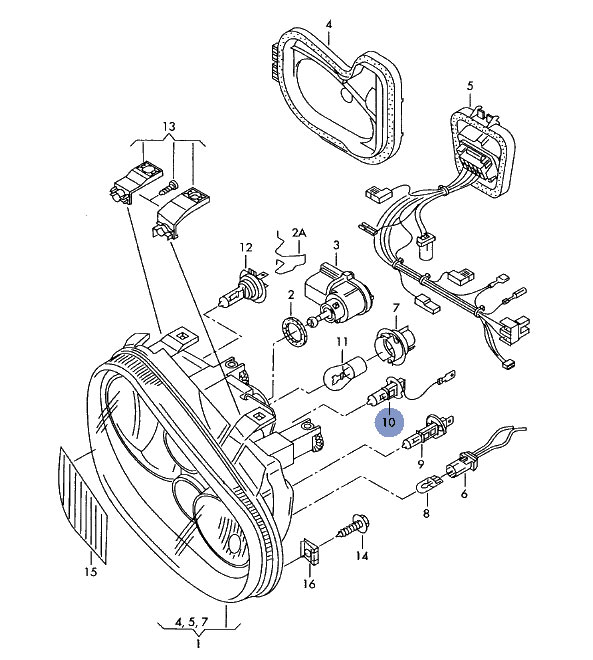 4
5
13
2A
12
3
2
7
11
10
9
6
8
14
15
16
4, 5, 7
1