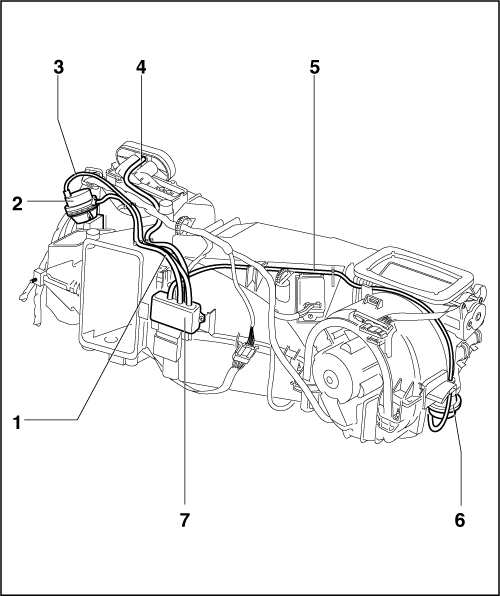 3
4
5
2
1
7
6