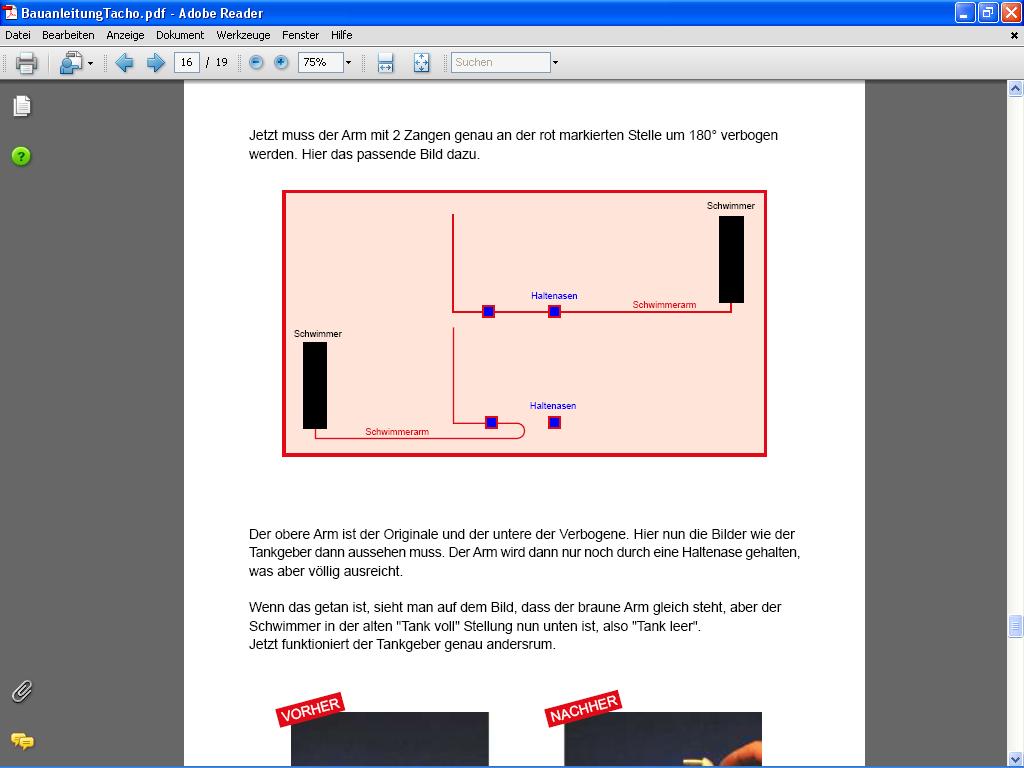 BauanleitungTacho.pdf - Adobe Reader

Datei Bearbeiten Anzeige Dokument Werkzeuge Fenster Hilfe

16 / 19 75% Suchen

Jetzt muss der Arm mit 2 Zangen genau an der rot markierten Stelle um 180° verbogen werden. Hier das passende Bild dazu.

Schwimmer
Haltenasen
Schwimmerarm
Schwimmer
Haltenasen
Schwimmerarm

Der obere Arm ist der Originale und der untere der Verbogene. Hier nun die Bilder wie der Tankgeber dann aussehen muss. Der Arm wird dann nur noch durch eine Haltenase gehalten, was aber völlig ausreicht.

Wenn das getan ist, sieht man auf dem Bild, dass der braune Arm gleich steht, aber der Schwimmer in der alten "Tank voll" Stellung nun unten ist, also "Tank leer".
Jetzt funktioniert der Tankgeber genau andersrum.

VORHER
NACHHER