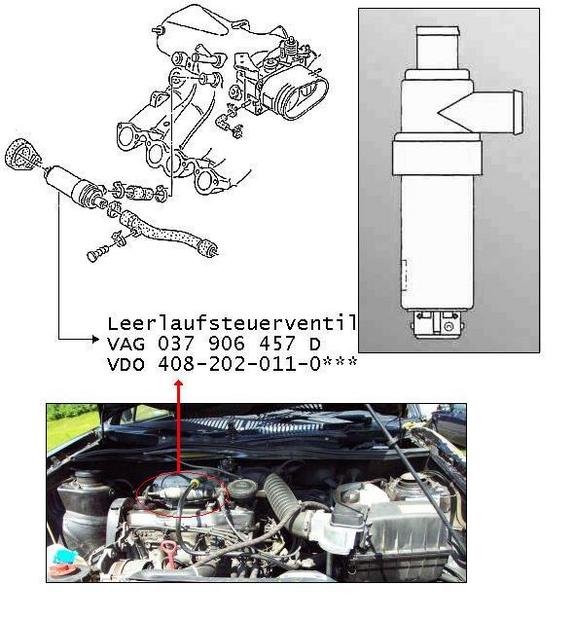 Leerlaufsteuerventil
VAG 037 906 457 D
VDO 408-202-011-0***