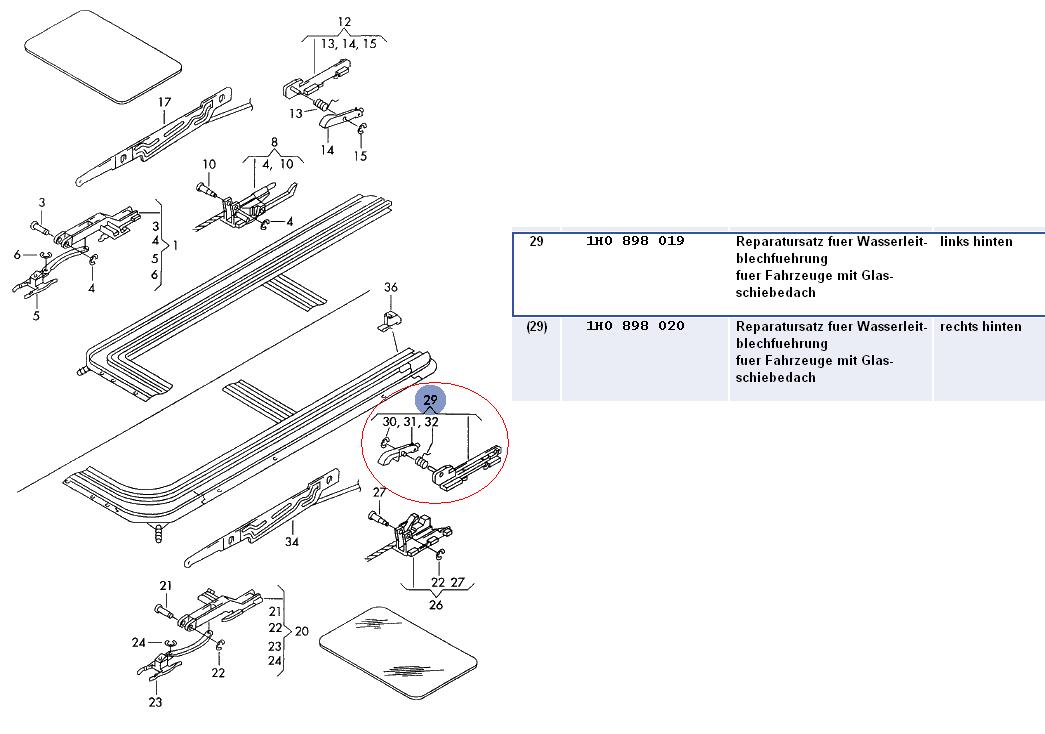 12
13, 14, 15
17
13
14
15
8
4, 10
10
4
3
3
4
5
6
1
6
4
5
36
29
30, 31, 32
27
34
22 27
26
21
21
22
23
24
20
24
22
23

| 29 | 1H0 898 019 | Reparatursatz fuer Wasserleitblechfuehrung fuer Fahrzeuge mit Glasschiebedach | links hinten |
|---|---|---|---|
| (29) | 1H0 898 020 | Reparatursatz fuer Wasserleitblechfuehrung fuer Fahrzeuge mit Glasschiebedach | rechts hinten |