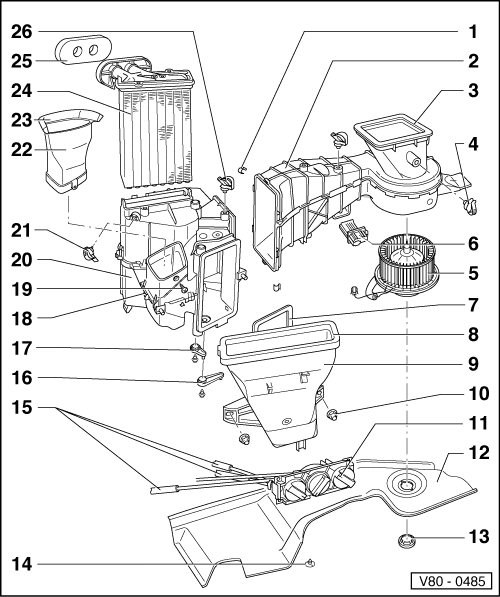 26
25
24
23
22
21
20
19
18
17
16
15
14
1
2
3
4
6
5
7
8
9
10
11
12
13
V80 - 0485