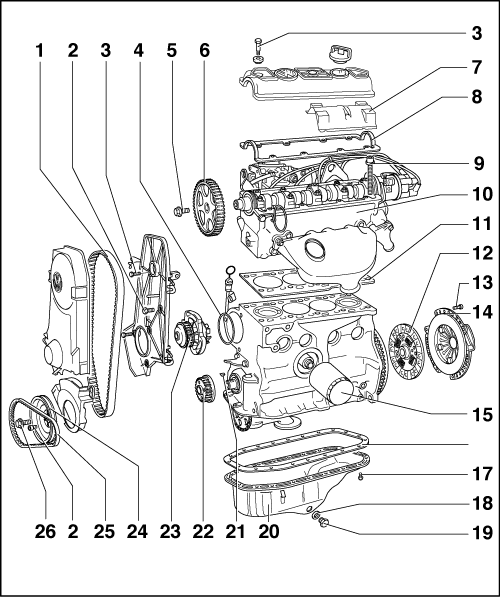 1 2 3 4 5 6
3
7
8
9
10
11
12
13
14
15
17
18
19
26 2 25 24 23 22 21 20