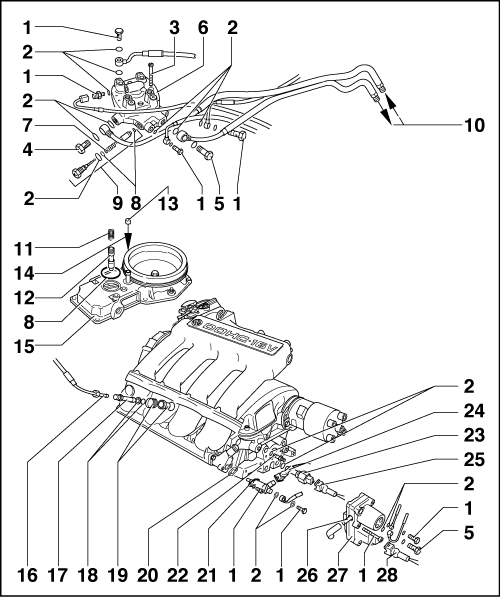 1
2
1
2
7
4
2
3
6
2
10
9 8 13
1 5 1
11
14
12
8
15
DOHC-16V
2
24
23
25
2
1
5
16 17 18 19 20 22 21 1 2 1 26 27 1 28